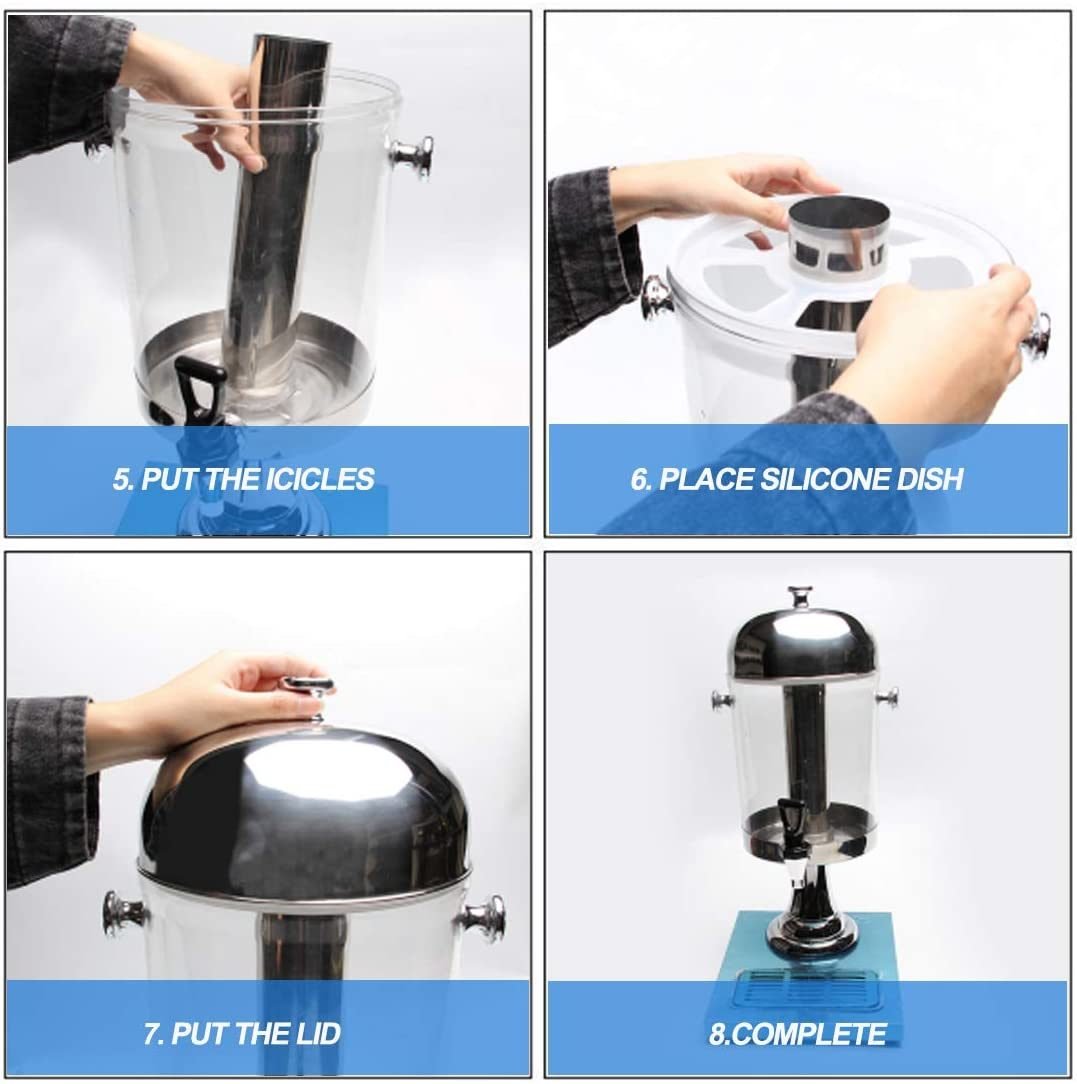 5. PUT THE ICICLES

6. PLACE SILICONE DISH

7. PUT THE LID

8.COMPLETE