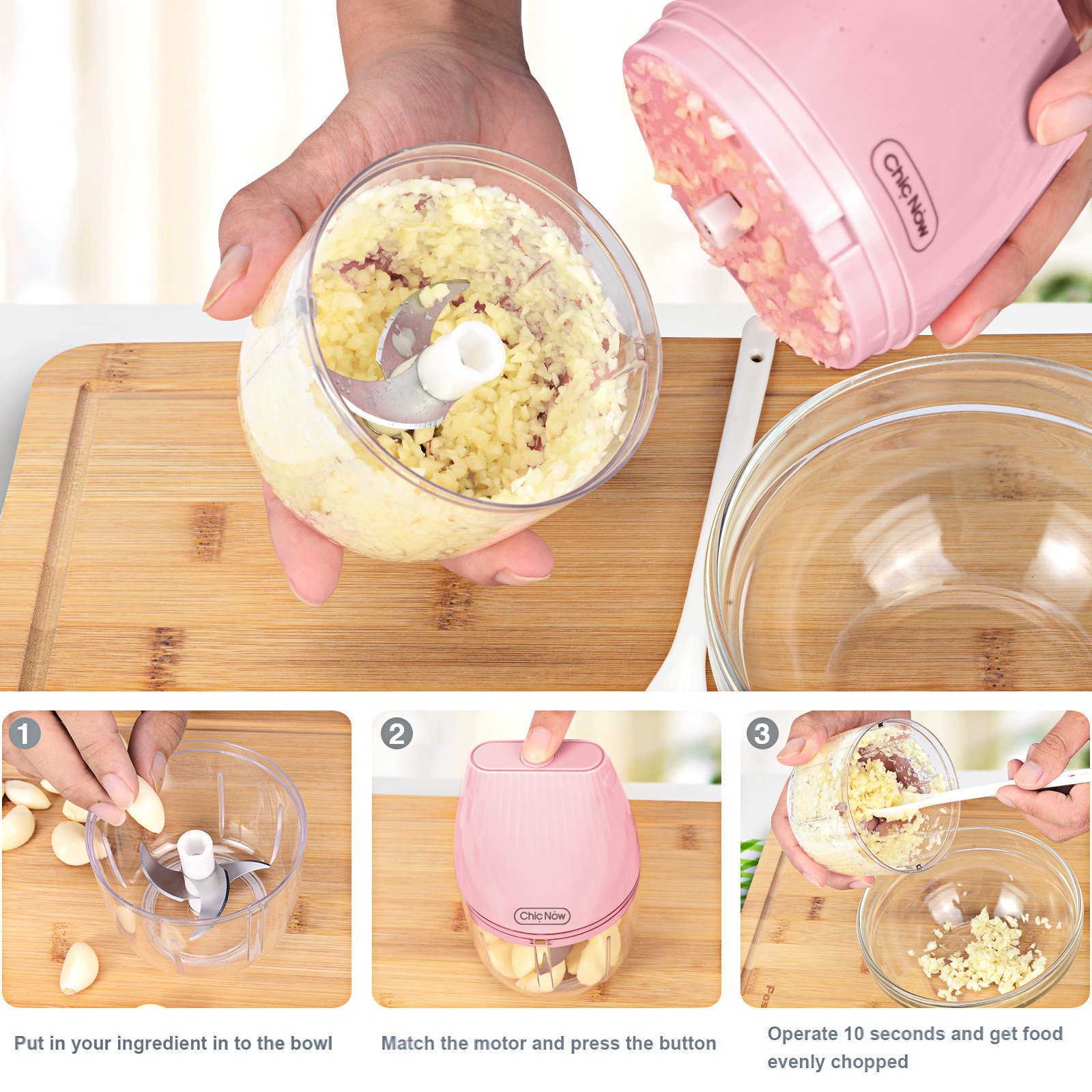 Chic Now

1

2

Chic Now

3

Put in your ingredient in to the bowl

Match the motor and press the button

Operate 10 seconds and get food evenly chopped